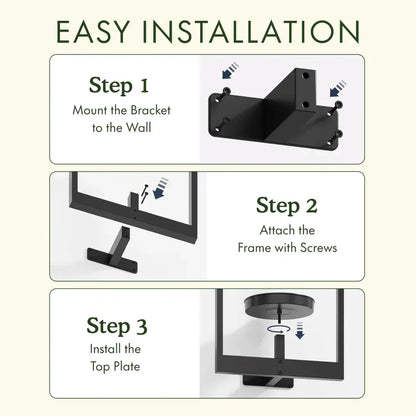 EASY INSTALLATION

Step 1
Mount the Bracket to the Wall

Step 2
Attach the Frame with Screws

Step 3
Install the Top Plate